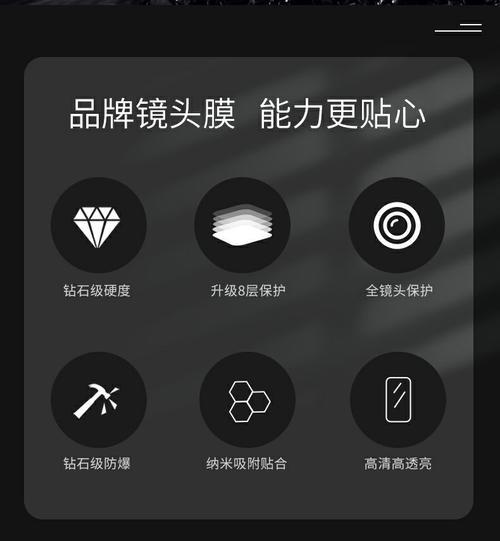 品牌镜头膜 能力更贴心

钻石级硬度

升级8层保护

全镜头保护

钻石级防爆

纳米吸附贴合

高清高透亮